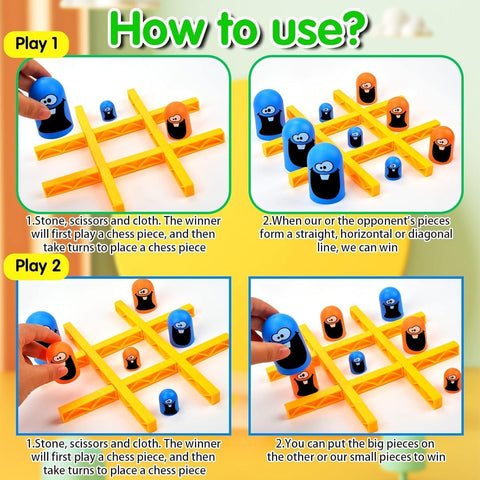 How to use?

Play 1

1.Stone, scissors and cloth. The winner will first play a chess piece, and then take turns to place a chess piece

2.When our or the opponent's pieces form a straight, horizontal or diagonal line, we can win

Play 2

1.Stone, scissors and cloth. The winner will first play a chess piece, and then take turns to place a chess piece

2.You can put the big pieces on the other or our small pieces to win