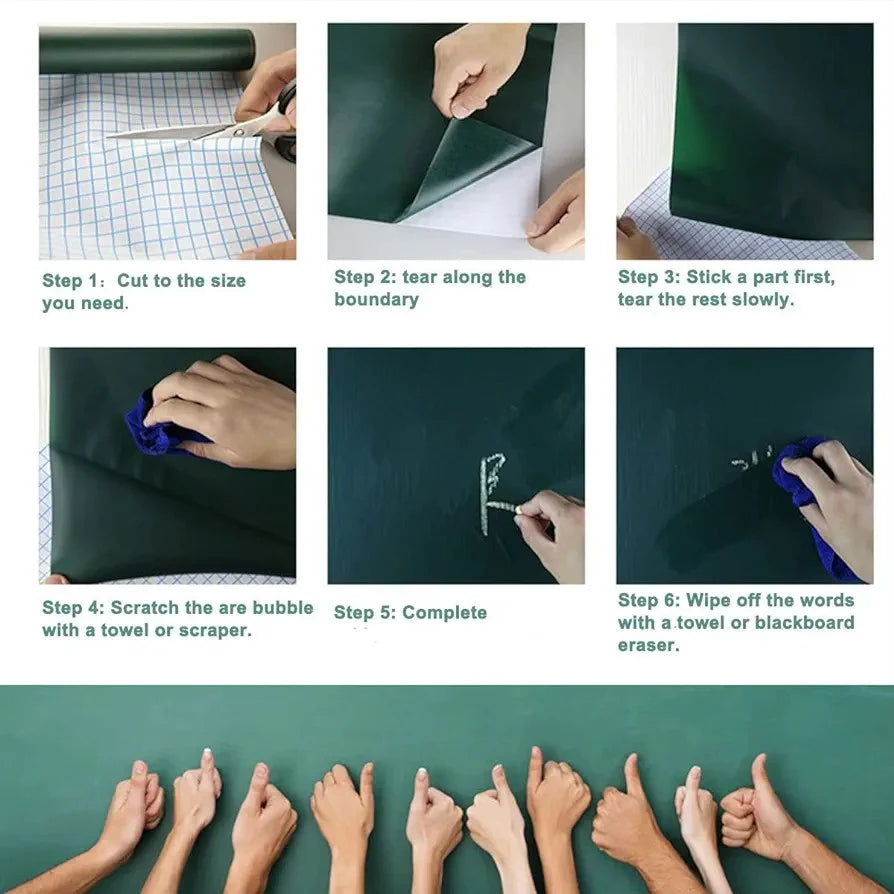 Step 1: Cut to the size you need.

Step 2: tear along the boundary

Step 3: Stick a part first, tear the rest slowly.

Step 4: Scratch the are bubble with a towel or scraper.

Step 5: Complete

Step 6: Wipe off the words with a towel or blackboard eraser.