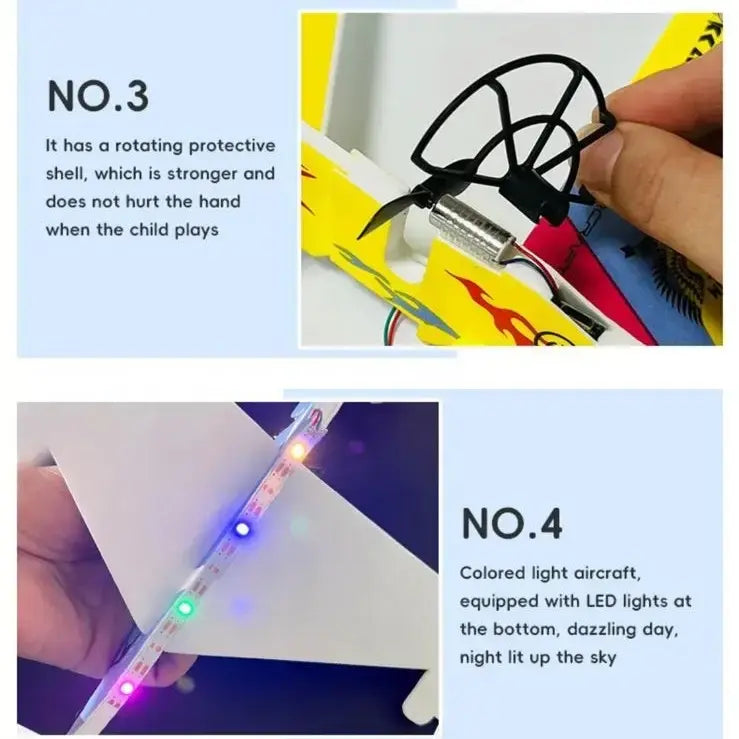 NO.3

It has a rotating protective shell, which is stronger and does not hurt the hand when the child plays

NO.4

Colored light aircraft, equipped with LED lights at the bottom, dazzling day, night lit up the sky