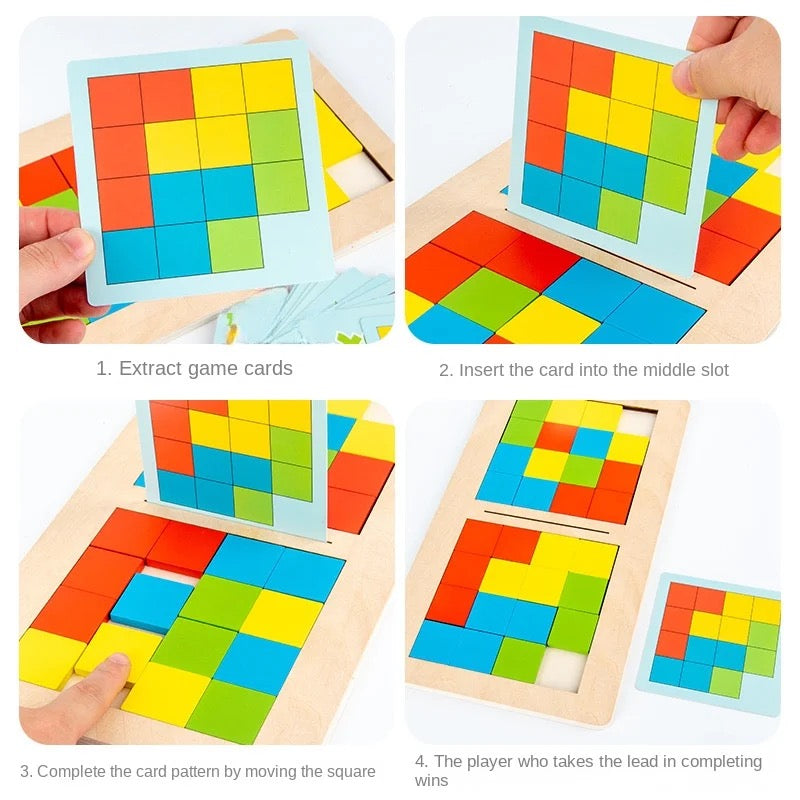 1. Extract game cards

2. Insert the card into the middle slot

3. Complete the card pattern by moving the square

4. The player who takes the lead in completing wins