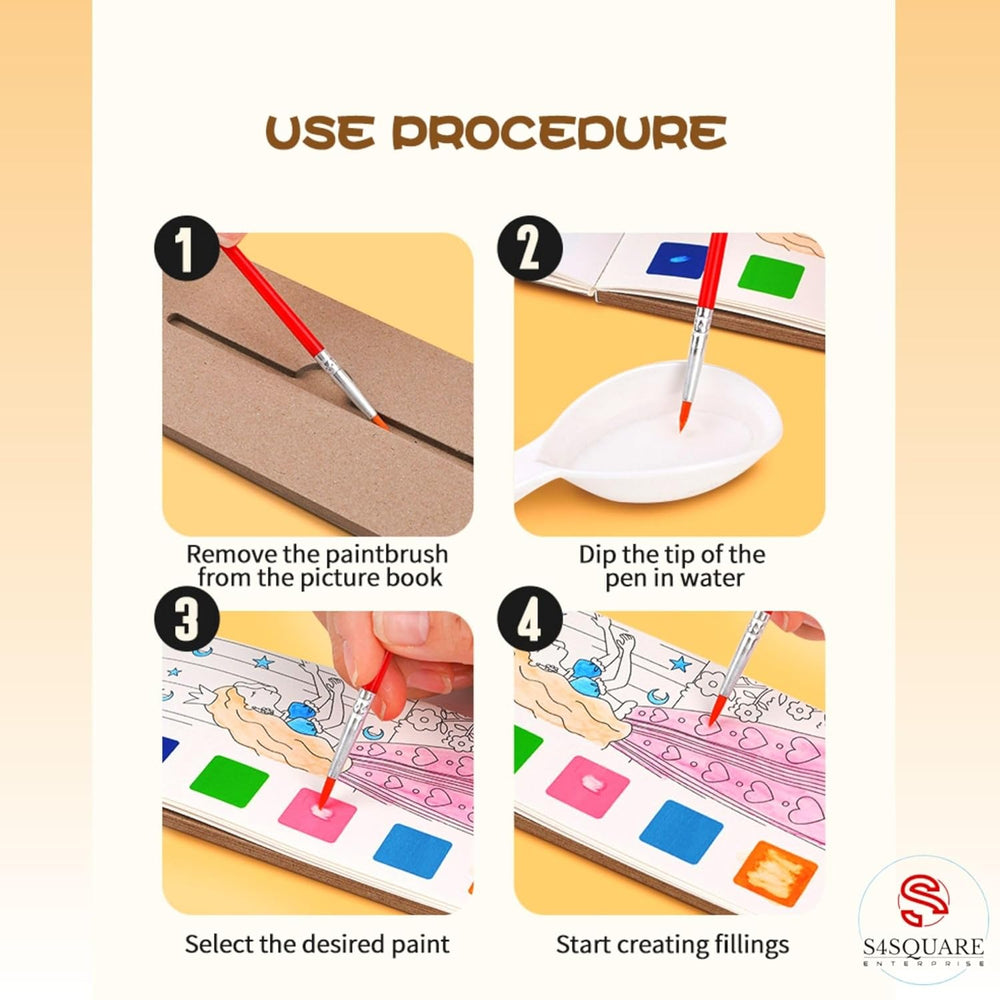 USE PROCEDURE

1

Remove the paintbrush from the picture book

2

Dip the tip of the pen in water

3

Select the desired paint

4

Start creating fillings

S4SQUARE
ENTERPRISE